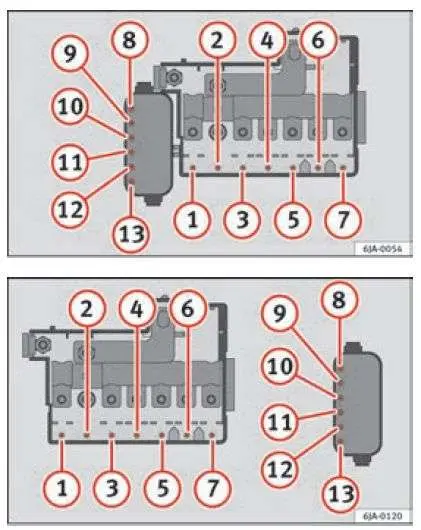 9
8
2
4
6
10
11
12
13
1
3
5
7
6JA-0054

2
4
6
8
9
10
11
12
13
1
3
5
7
6JA-0120