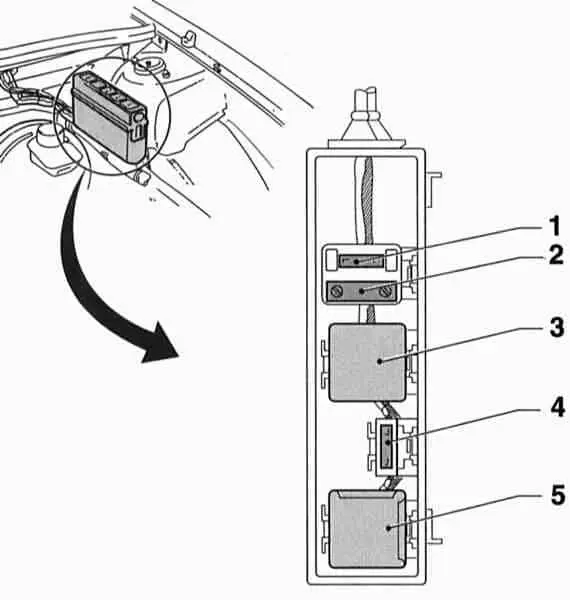 1
2
3
4
5