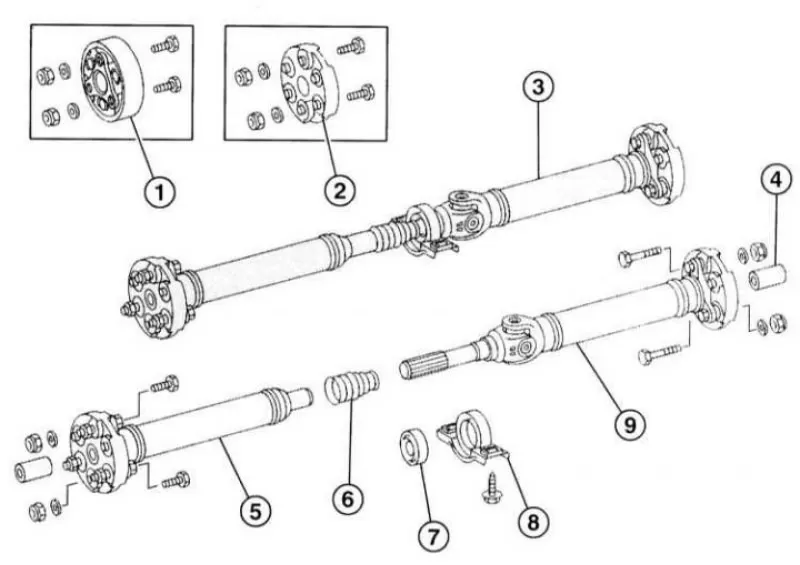 1
2
3
4
9
5
6
7
8